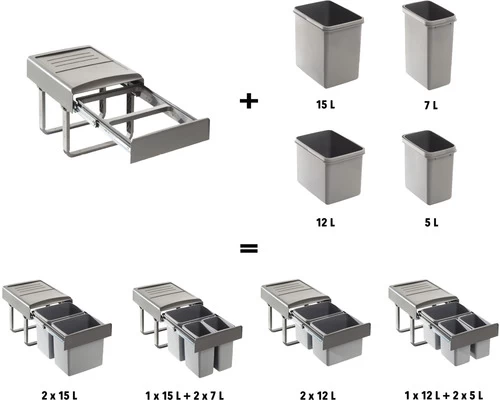 +

15 L

7 L

12 L

5 L

=

2 x 15 L

1 x 15 L + 2 x 7 L

2 x 12 L

1 x 12 L + 2 x 5 L